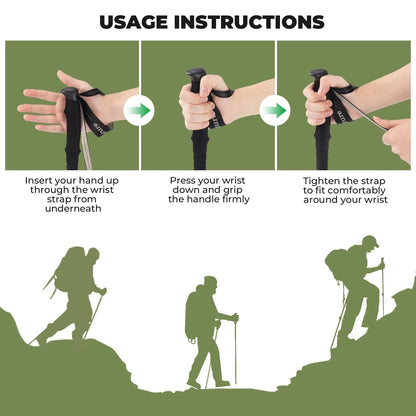 USAGE INSTRUCTIONS

Insert your hand up through the wrist strap from underneath

Press your wrist down and grip the handle firmly

Tighten the strap to fit comfortably around your wrist