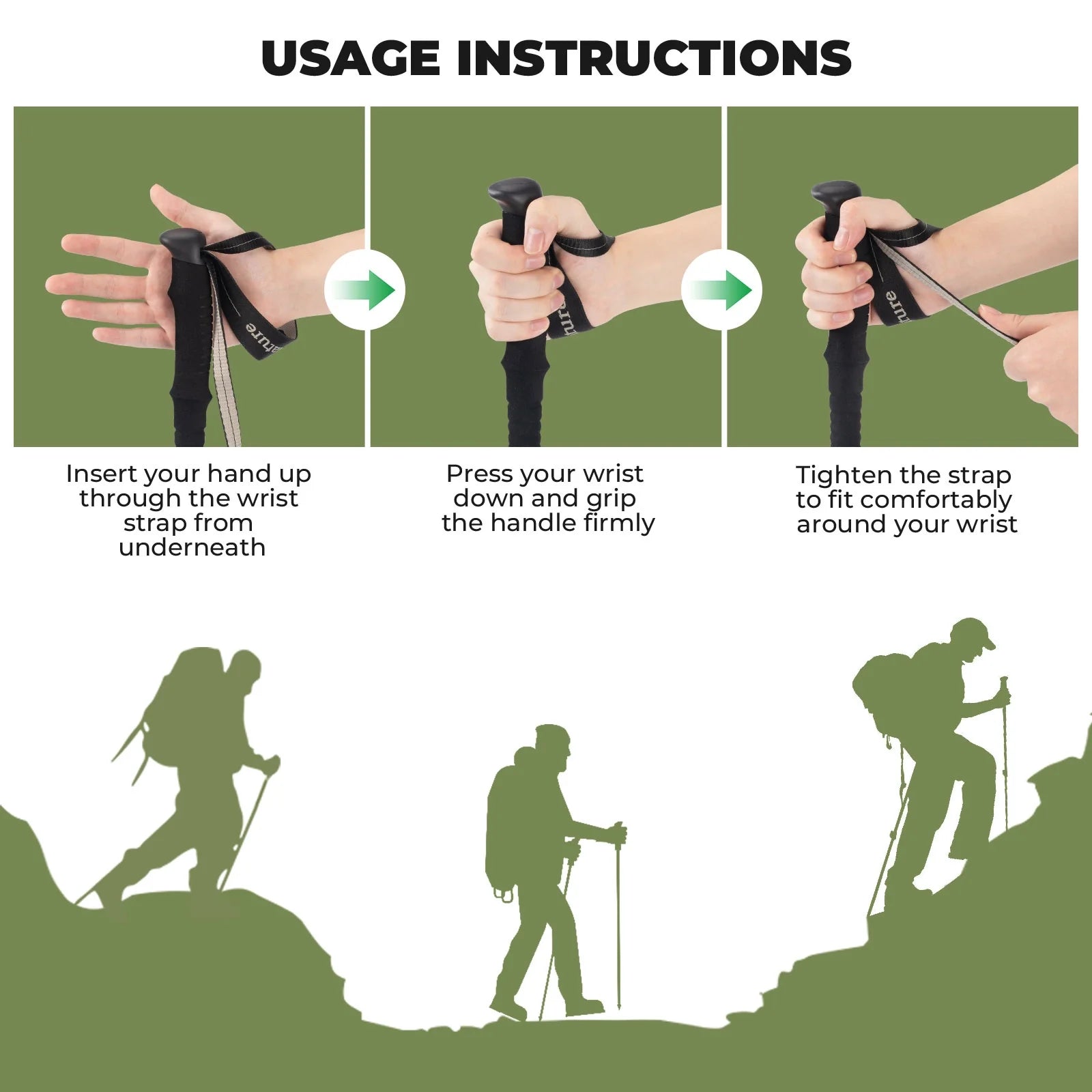 USAGE INSTRUCTIONS

Insert your hand up through the wrist strap from underneath

Press your wrist down and grip the handle firmly

Tighten the strap to fit comfortably around your wrist